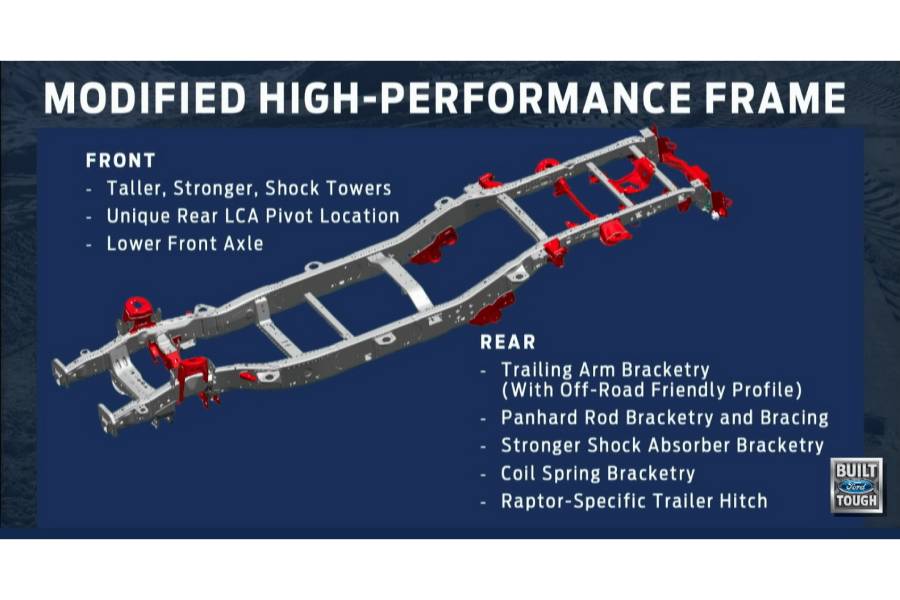 MODIFIED HIGH-PERFORMANCE FRAME

FRONT
- Taller, Stronger, Shock Towers
- Unique Rear LCA Pivot Location
- Lower Front Axle

REAR
- Trailing Arm Bracketry (With Off-Road Friendly Profile)
- Panhard Rod Bracketry and Bracing
- Stronger Shock Absorber Bracketry
- Coil Spring Bracketry
- Raptor-Specific Trailer Hitch

BUILT Ford TOUGH