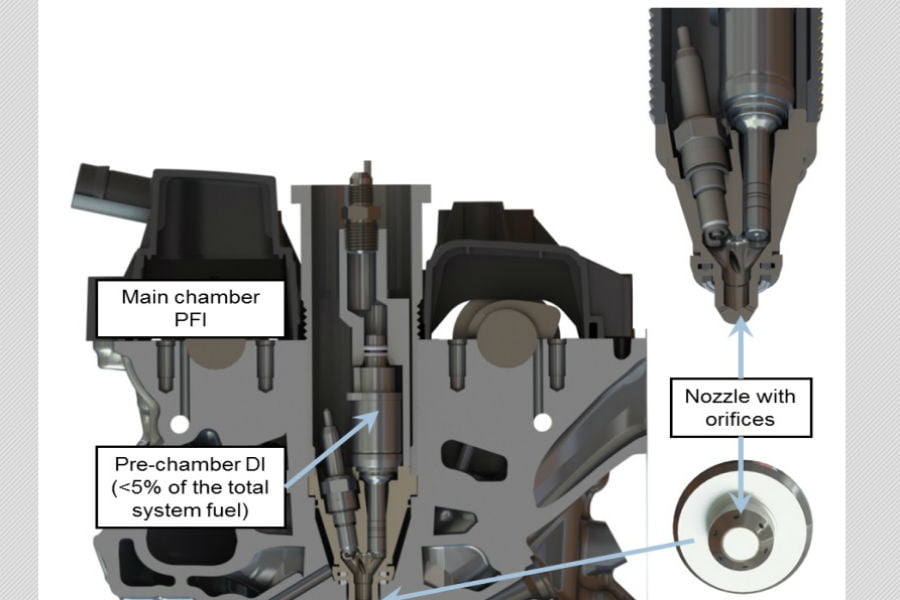 Main chamber
PFI

Pre-chamber DI
(<5% of the total
system fuel)

Nozzle with
orifices